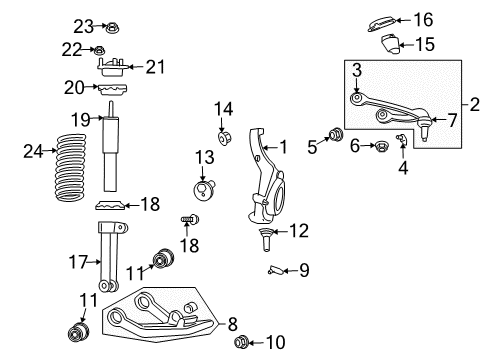 23
22
21
20
19
24
18
17
11
11
14
13
18
1
12
9
8
10
16
15
3
2
7
5
6
4