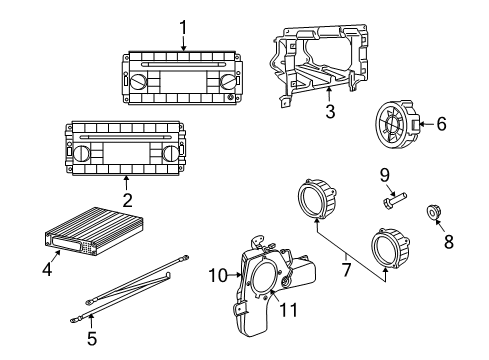 1
3
6
2
9
8
4
7
10
11
5