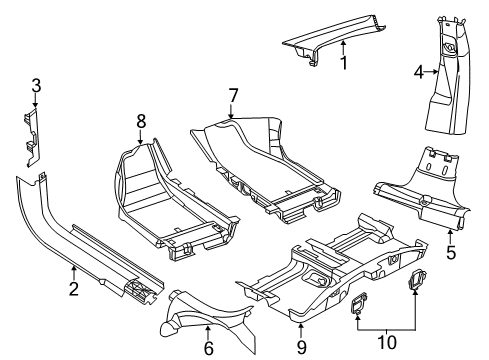 1
4
3
7
8
5
2
6
9
10