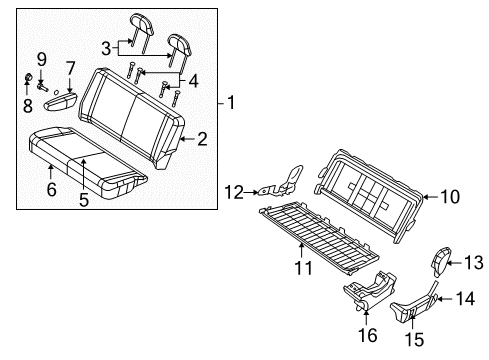 3
9
7
4
8
1
2
6
5
12
10
11
13
14
16
15