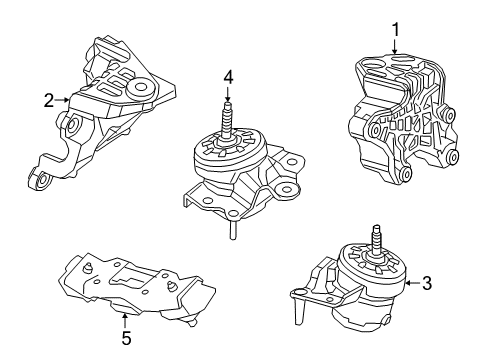 1
2
4
3
5