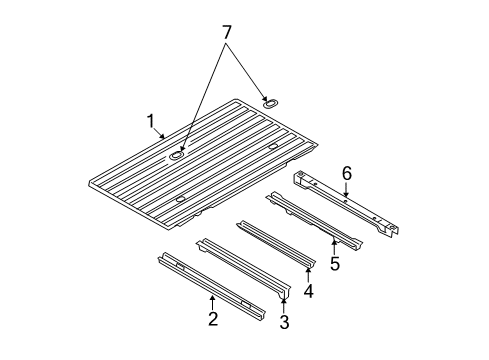 7
1
6
5
4
2
3