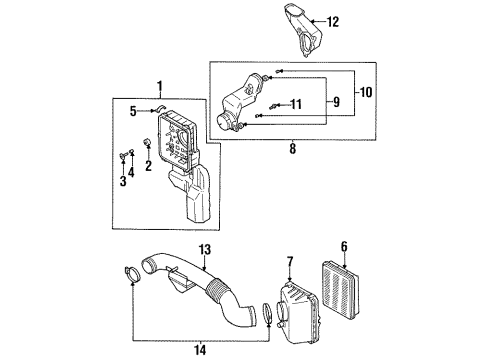 12
10
9
11
8
1
5
2
4
3
13
6
7
14