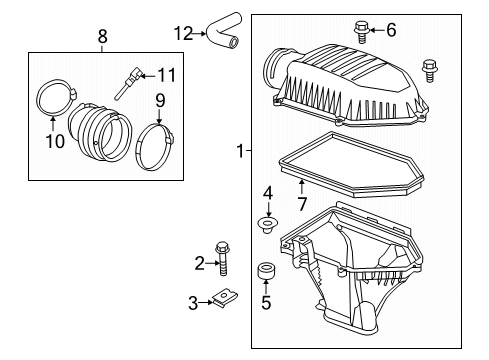 8
12
6
11
9
10
1
7
4
2
5
3