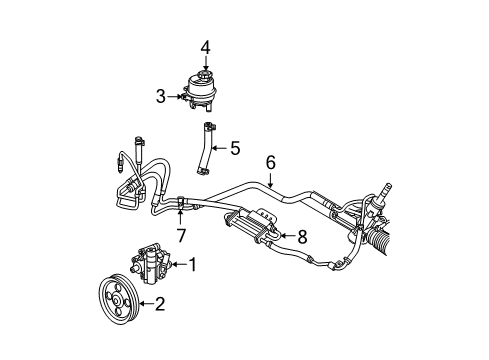 4
3
5
6
7
8
1
2