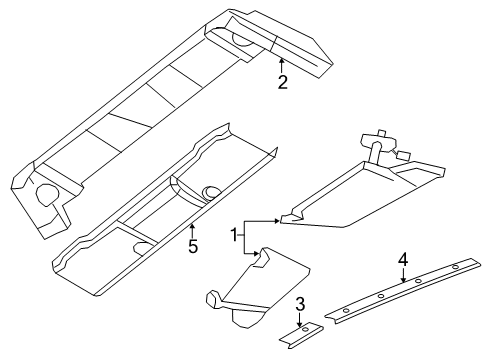 2
5
1
4
3