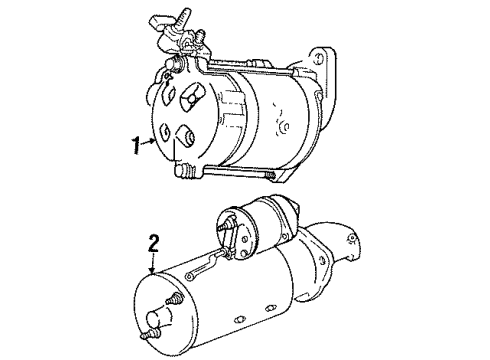 1
2