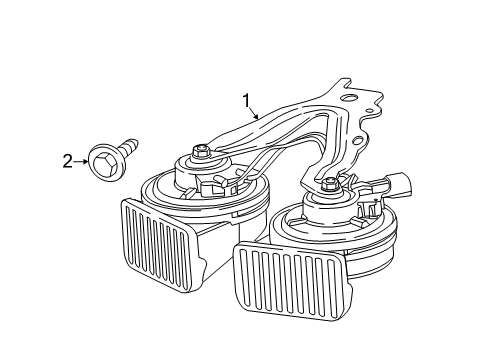 1
2