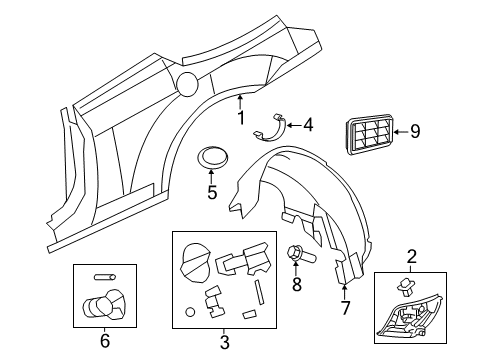 1
4
9
5
2
8
7
6
3