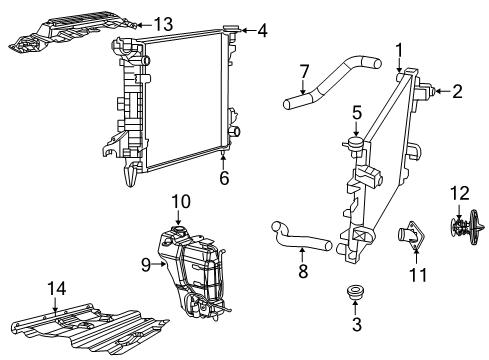 13
4
1
7
2
5
6
10
12
9
8
11
14
3