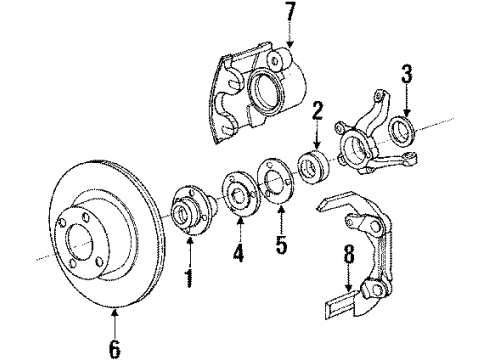 7
3
2
1
4
5
8
6