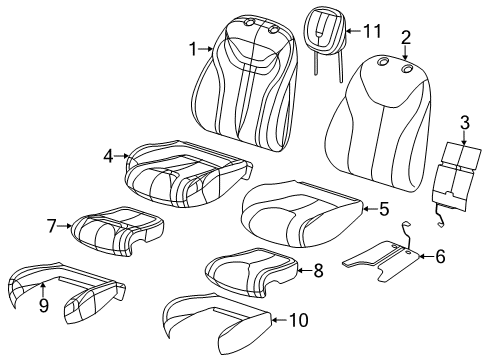 1
11
2
3
4
5
7
6
8
9
10