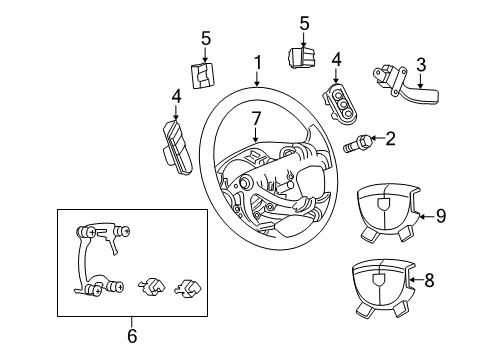 5
5
1
4
3
4
7
2
9
8
6