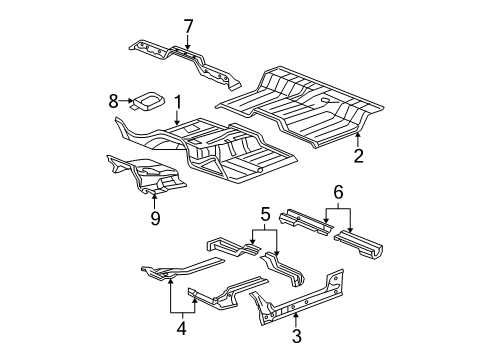 7
8
1
2
9
6
5
4
3