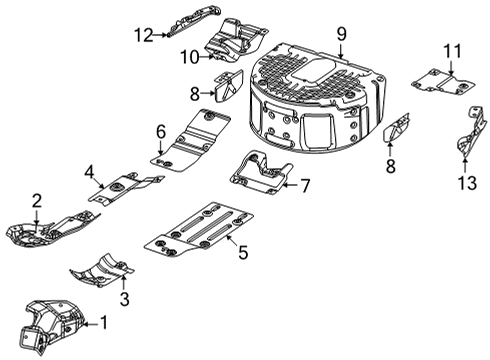 12
10
9
11
8
6
8
13
4
7
2
5
3
1