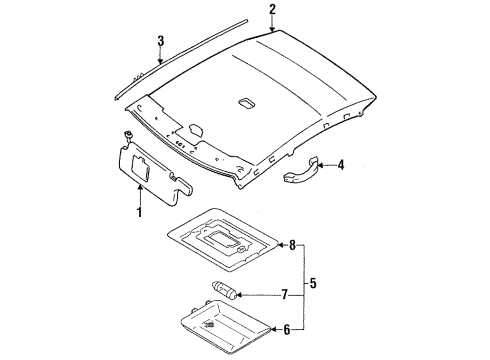 2
3
4
1
8
5
7
6