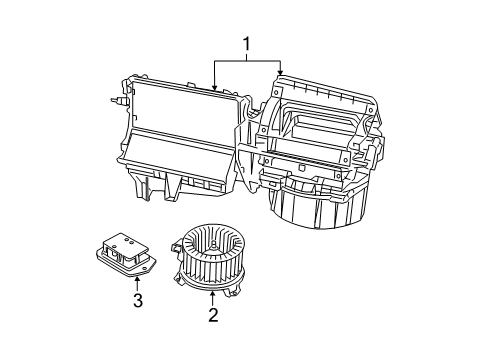 1
3
2