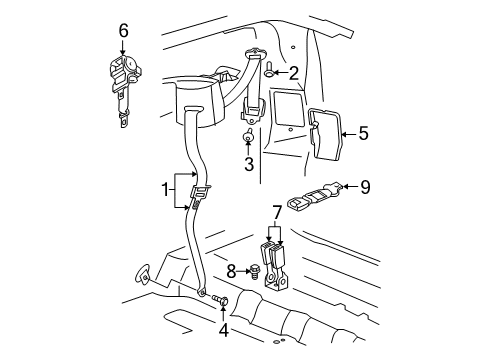 6
2
5
3
1
9
7
8
4