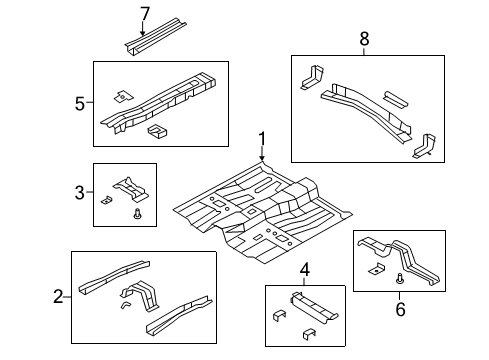 7
8
5
1
3
2
4
6