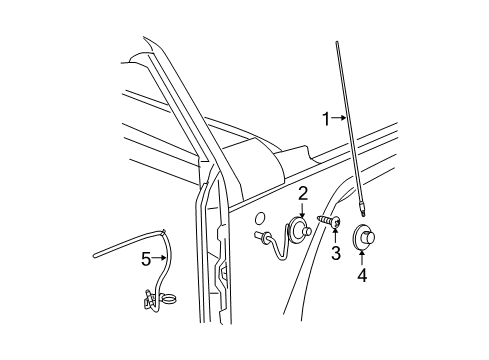 1
2
3
4
5