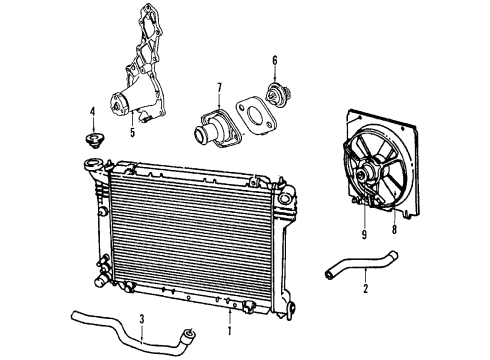 6
7
4
5
9
8
2
3
1