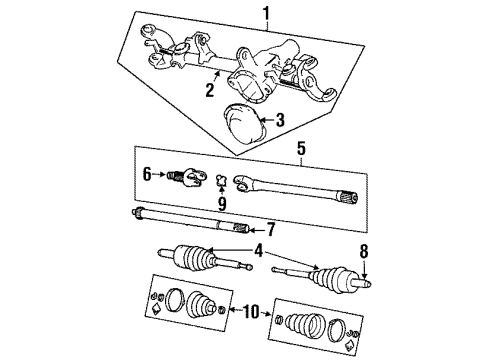 1
2
3
5
6
9
7
4
8
10