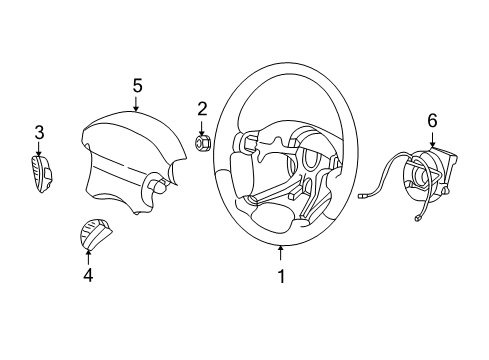 5
2
6
3
4
1