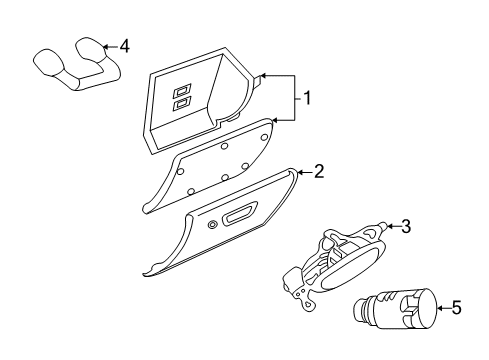 4
1
2
3
5