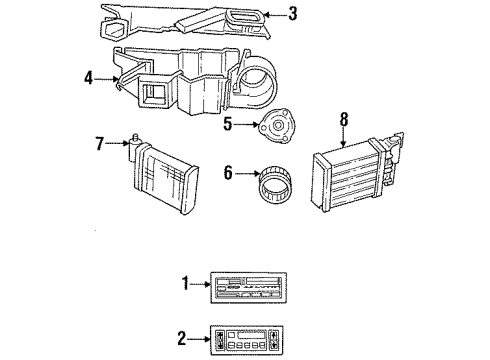 3
4
5
8
7
6
1
2