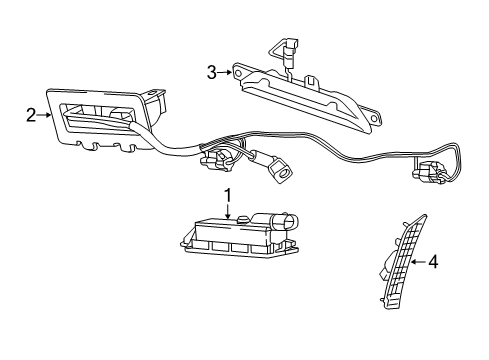 3
2
1
4