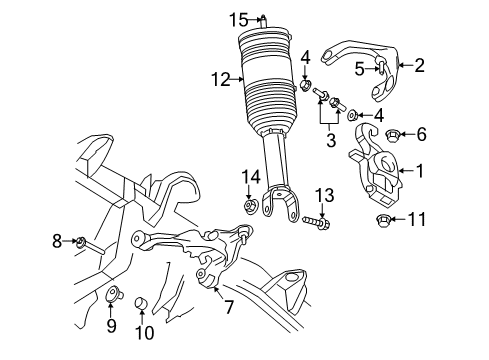 15
12
4
5
2
4
3
6
1
14
13
11
8
7
9
10