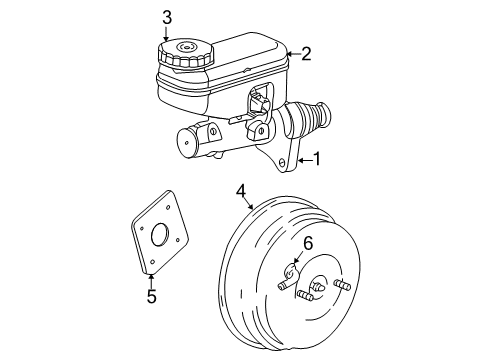 3
2
1
4
6
5