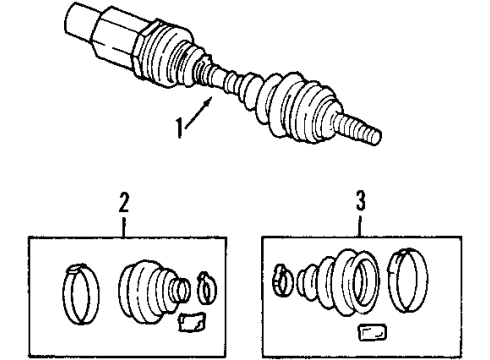 1

2

3