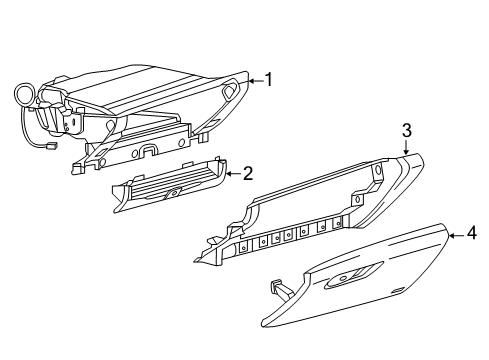 1
2
3
4