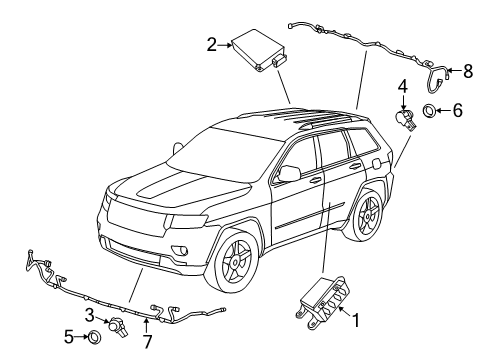 2
8
4
6
3
5
7
1