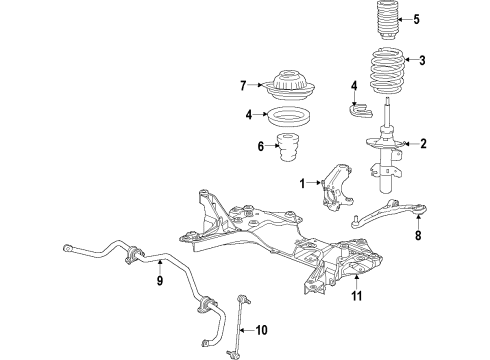 5
3
7
4
4
6
2
1
8
9
11
10