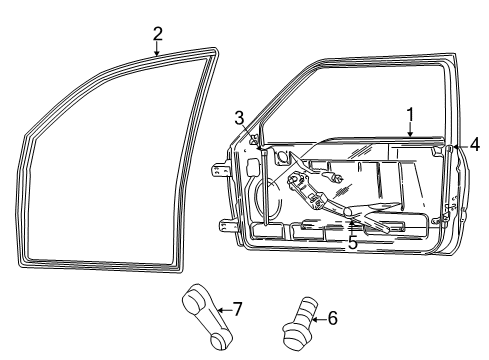 2
3
1
4
5
7
6