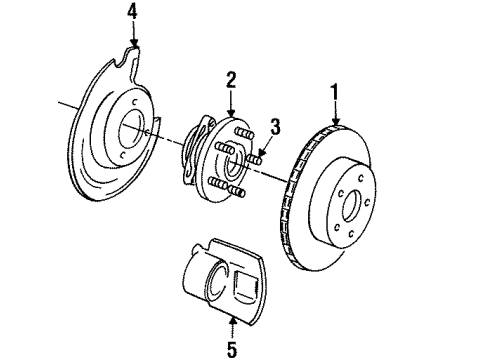 4
2
3
1
5