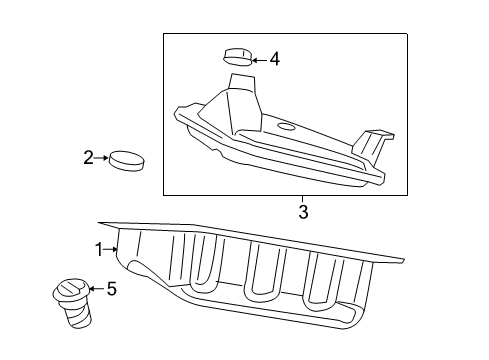 4
2
3
1
5