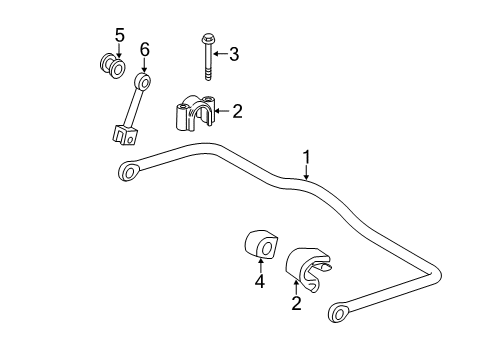 5
6
3
2
1
4
2