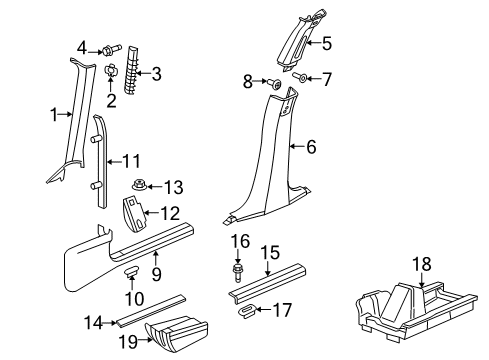 4
3
2
1
11
13
12
9
10
14
19
5
8
7
6
16
15
17
18