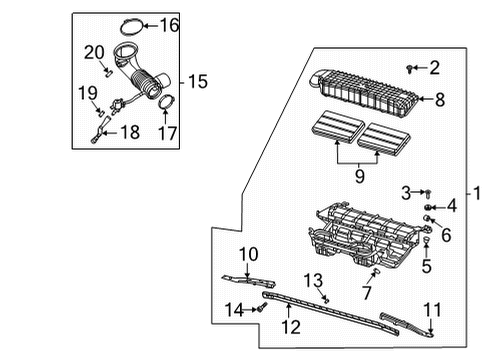 16
20
15
19
18
17
2
8
9
3
1
4
6
5
10
13
7
14
12
11