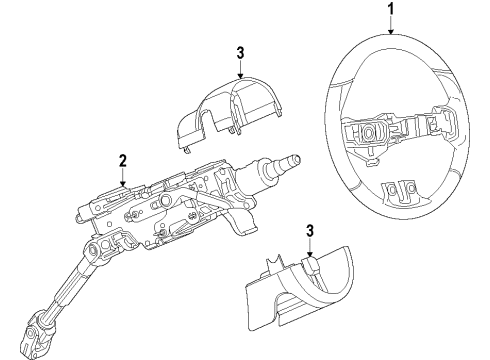 1
3
2
3