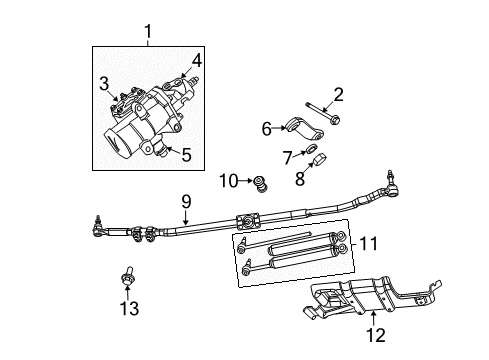 1
4
3
2
6
5
7
8
10
9
11
13
12