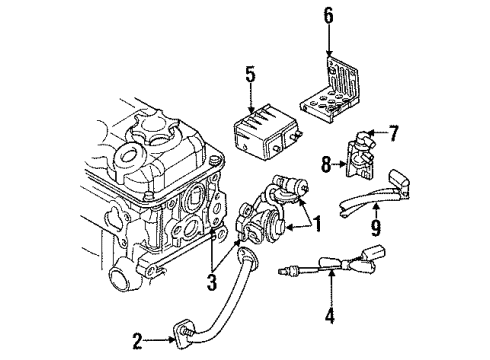 6
5
7
8
1
9
3
4
2