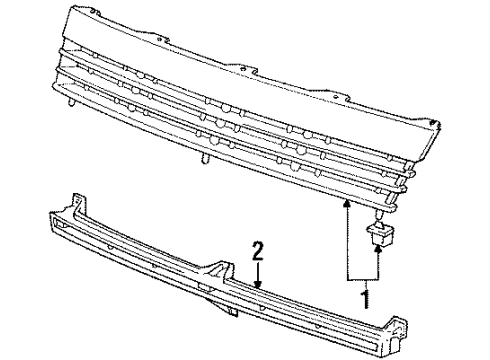 2
1