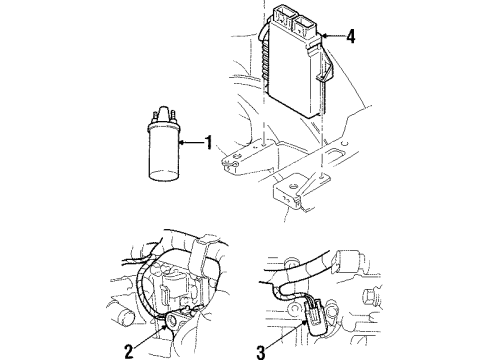 4
1
2
3