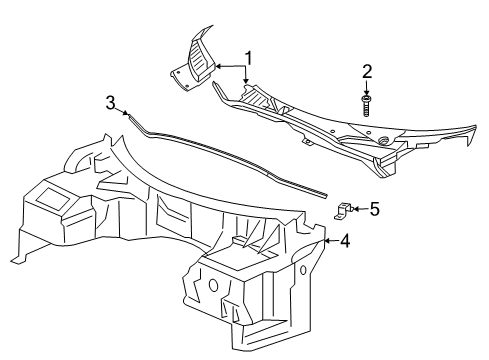 1
2
3
5
4