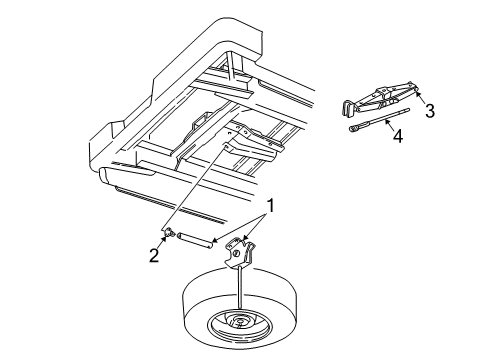 3
4
1
2