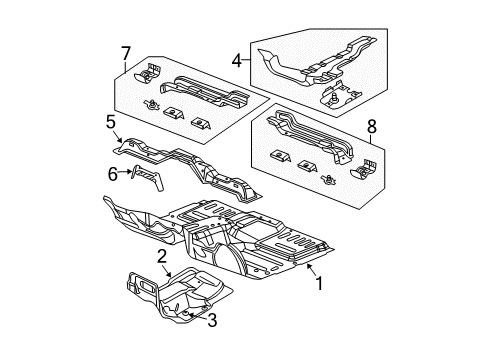 7
4
5
8
6
2
1
3